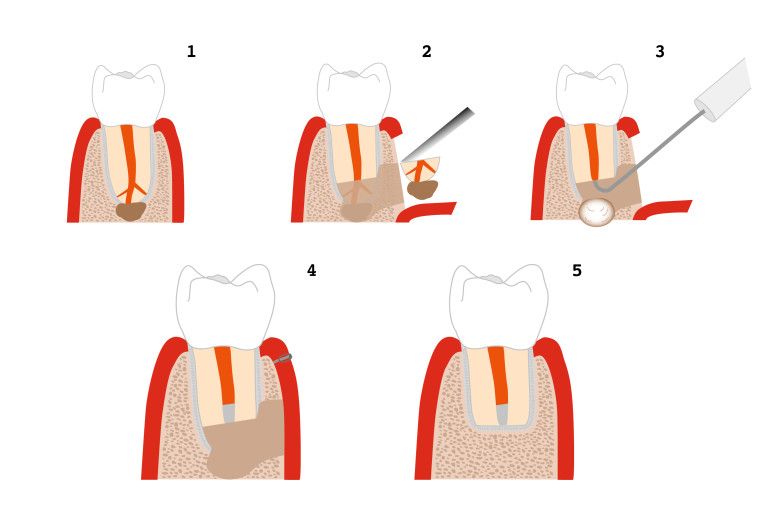 1

2

3

4

5